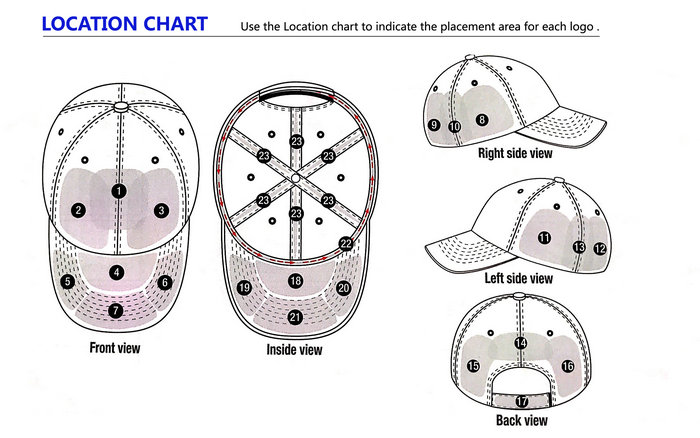 LOCATION CHART

Use the Location chart to indicate the placement area for each logo .

1
2
3
4
5
6
7

Front view

23
23
23
23
23
23
22
18
19
20
21

Inside view

9
10
8

Right side view

11
13
12

Left side view

14
15
16
17

Back view